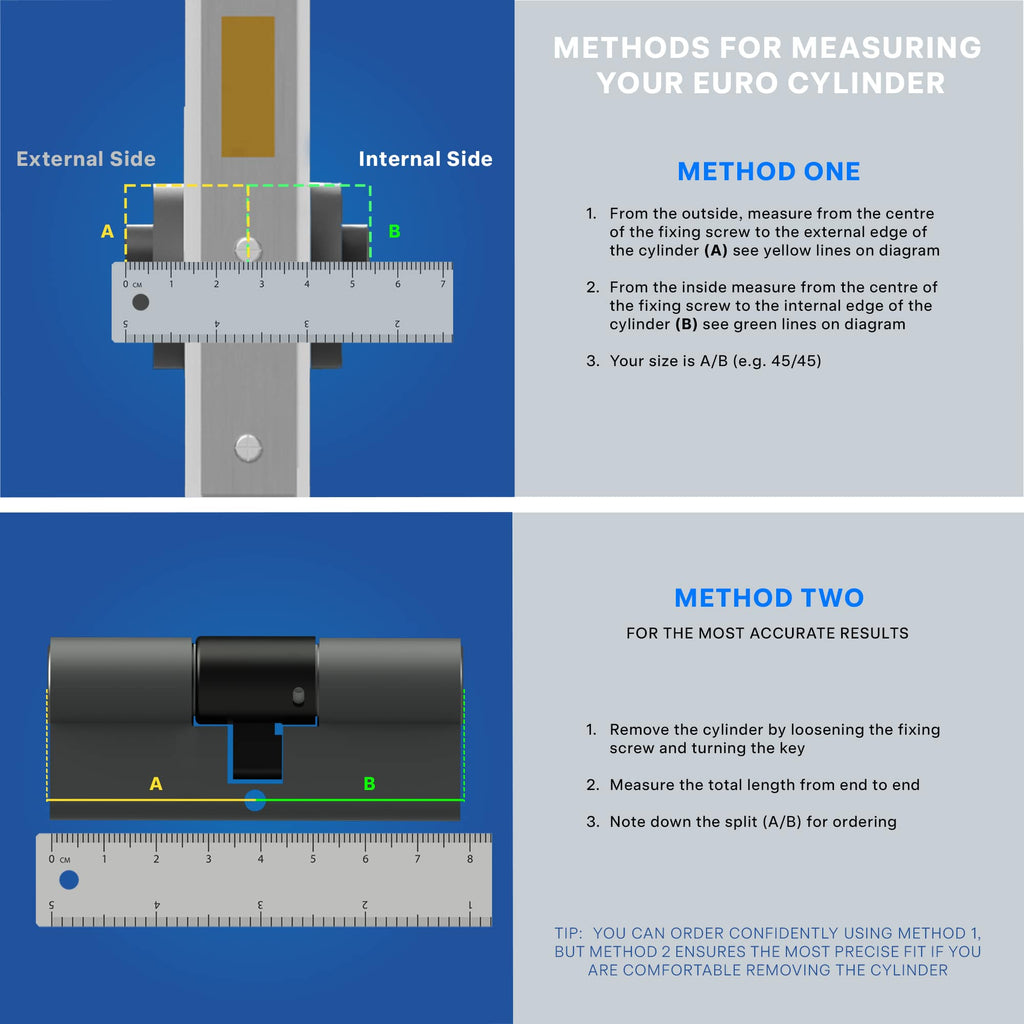 External Side

Internal Side

A

B

0 CM 1 2 3 4 5 6 7

5 4 3 2

METHODS FOR MEASURING YOUR EURO CYLINDER

METHOD ONE

1. From the outside, measure from the centre of the fixing screw to the external edge of the cylinder **(A)** see yellow lines on diagram

2. From the inside measure from the centre of the fixing screw to the internal edge of the cylinder **(B)** see green lines on diagram

3. Your size is A/B (e.g. 45/45)

A

B

0 CM 1 2 3 4 5 6 7 8

5 4 3 2 1

METHOD TWO

FOR THE MOST ACCURATE RESULTS

1. Remove the cylinder by loosening the fixing screw and turning the key

2. Measure the total length from end to end

3. Note down the split (A/B) for ordering

TIP: YOU CAN ORDER CONFIDENTLY USING METHOD 1, BUT METHOD 2 ENSURES THE MOST PRECISE FIT IF YOU ARE COMFORTABLE REMOVING THE CYLINDER