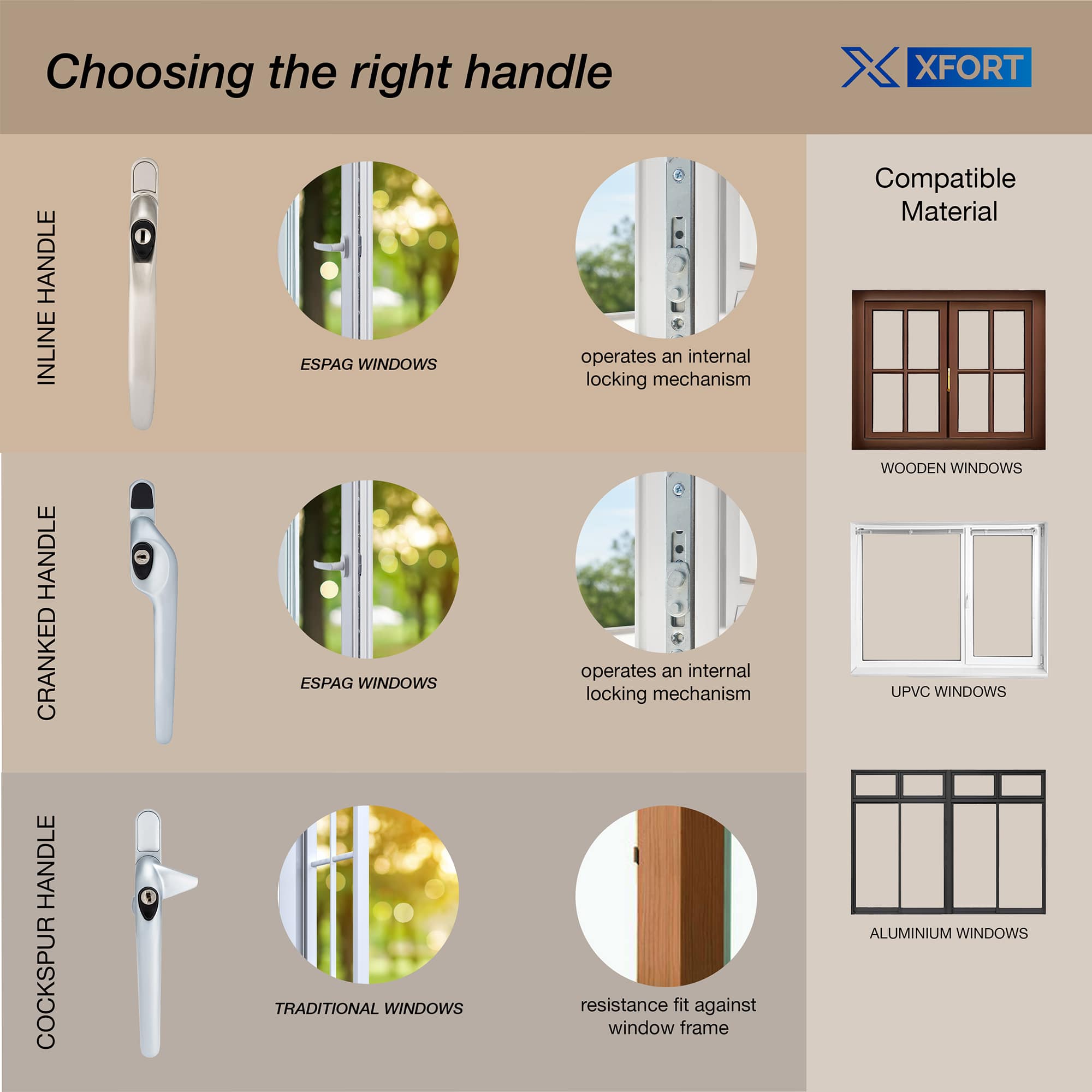 Choosing the right handle

XFORT

INLINE HANDLE

ESPAG WINDOWS

operates an internal locking mechanism

CRANKED HANDLE

ESPAG WINDOWS

operates an internal locking mechanism

COCKSPUR HANDLE

TRADITIONAL WINDOWS

resistance fit against window frame

Compatible Material

WOODEN WINDOWS

UPVC WINDOWS

ALUMINIUM WINDOWS