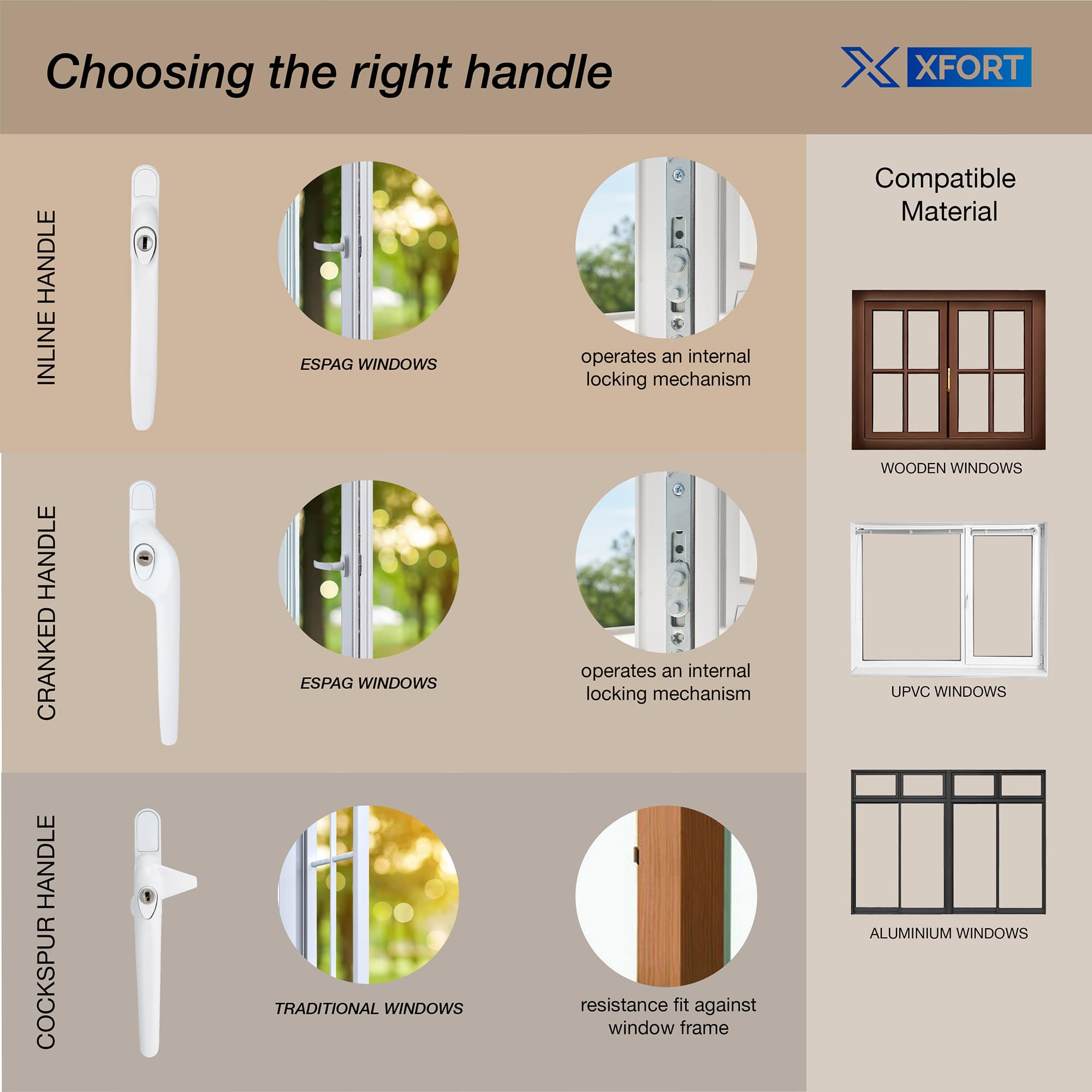 Choosing the right handle

XFORT

INLINE HANDLE

ESPAG WINDOWS

operates an internal locking mechanism

CRANKED HANDLE

ESPAG WINDOWS

operates an internal locking mechanism

COCKSPUR HANDLE

TRADITIONAL WINDOWS

resistance fit against window frame

Compatible Material

WOODEN WINDOWS

UPVC WINDOWS

ALUMINIUM WINDOWS