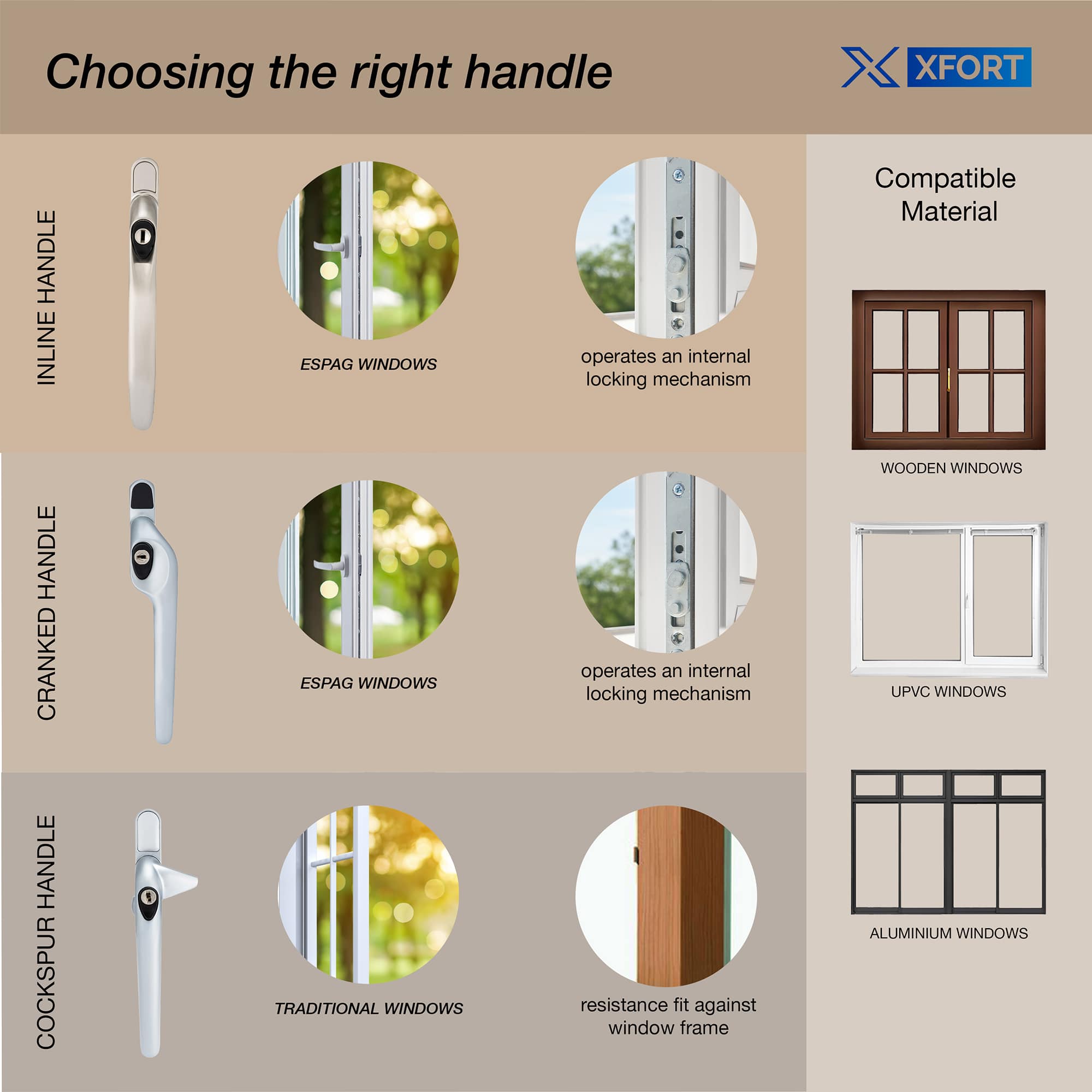 Choosing the right handle

XFORT

INLINE HANDLE

ESPAG WINDOWS

operates an internal locking mechanism

CRANKED HANDLE

ESPAG WINDOWS

operates an internal locking mechanism

COCKSPUR HANDLE

TRADITIONAL WINDOWS

resistance fit against window frame

Compatible Material

WOODEN WINDOWS

UPVC WINDOWS

ALUMINIUM WINDOWS